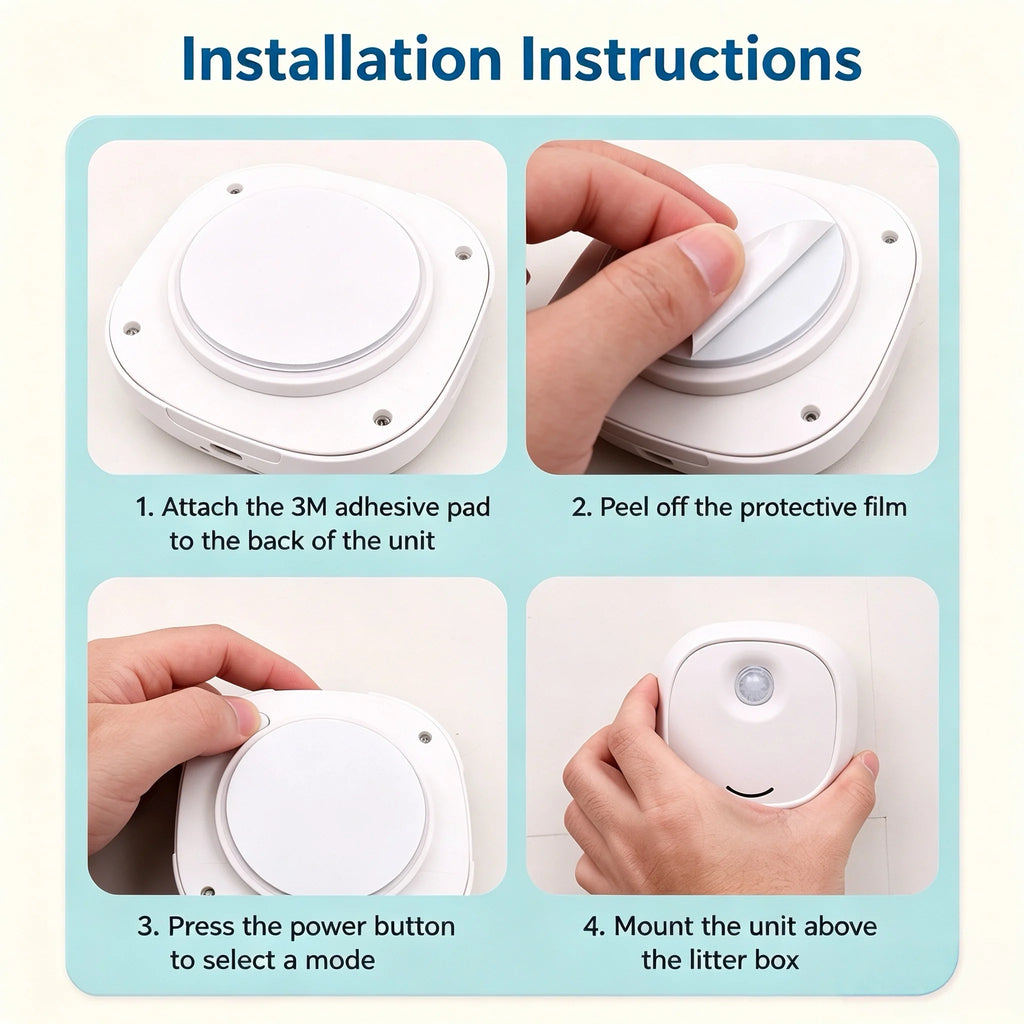 Installation Instructions

1. Attach the 3M adhesive pad to the back of the unit

2. Peel off the protective film

3. Press the power button to select a mode

4. Mount the unit above the litter box