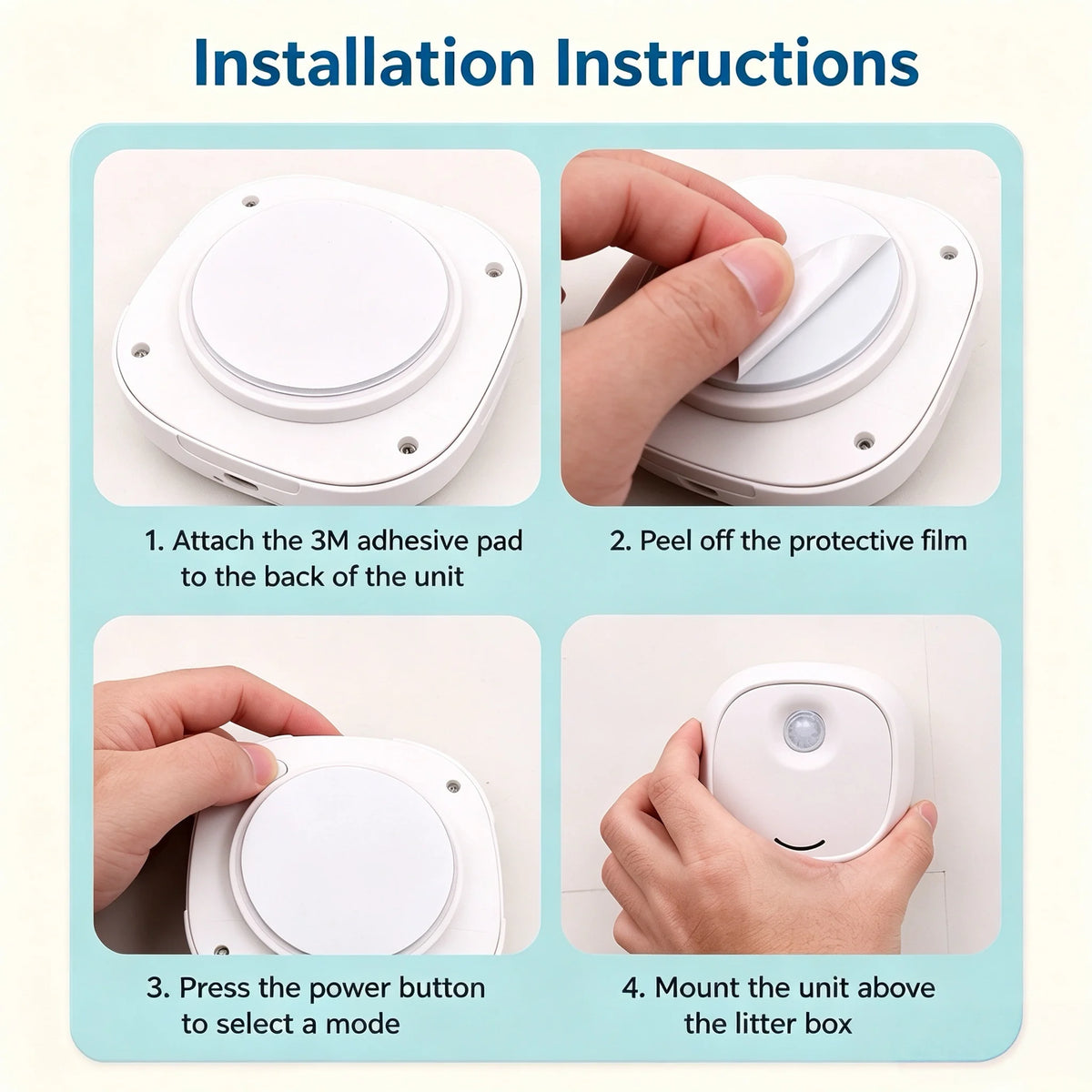 Installation Instructions

1. Attach the 3M adhesive pad to the back of the unit

2. Peel off the protective film

3. Press the power button to select a mode

4. Mount the unit above the litter box