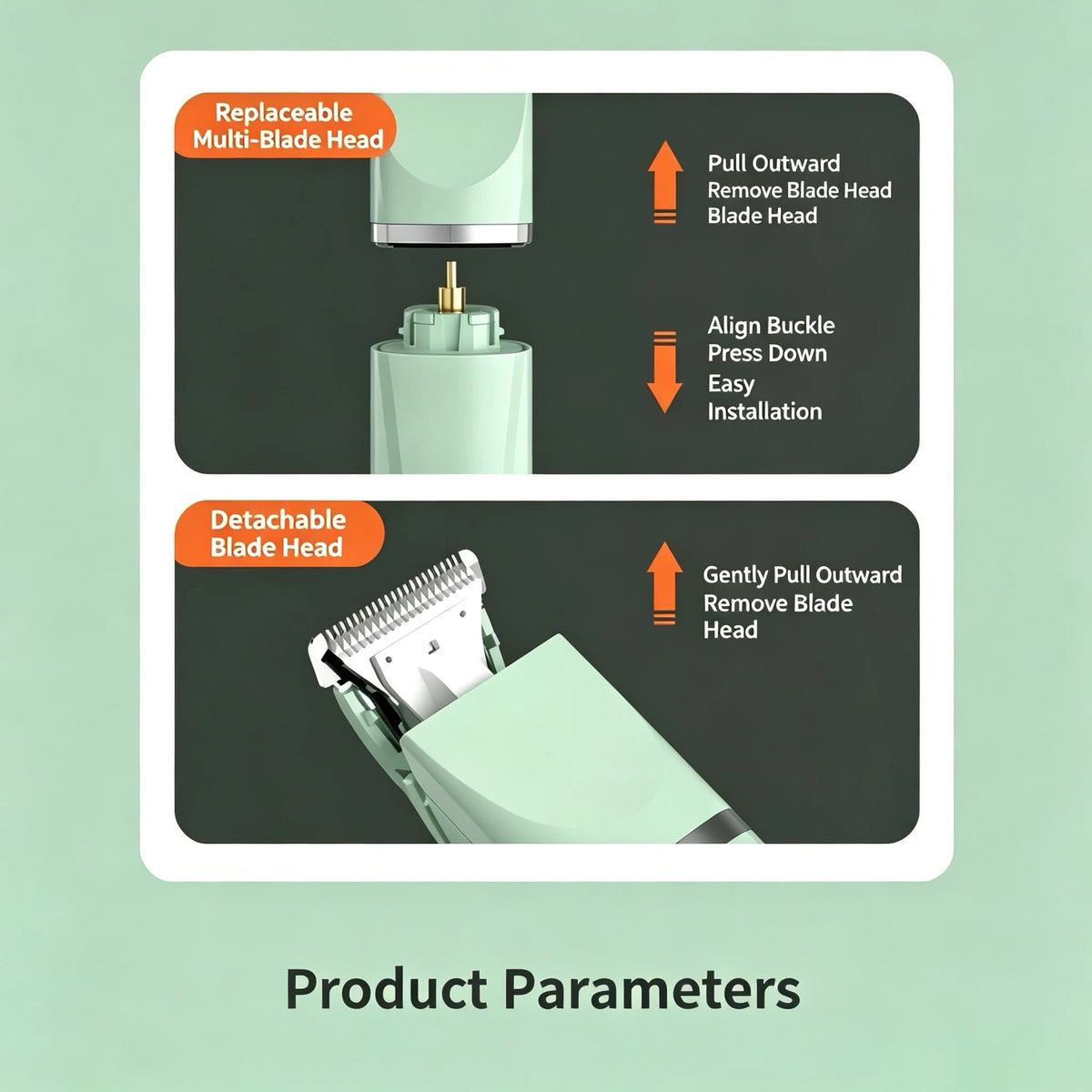 Replaceable Multi-Blade Head

Pull Outward
Remove Blade Head
Blade Head

Align Buckle
Press Down
Easy
Installation

Detachable Blade Head

Gently Pull Outward
Remove Blade
Head

Product Parameters