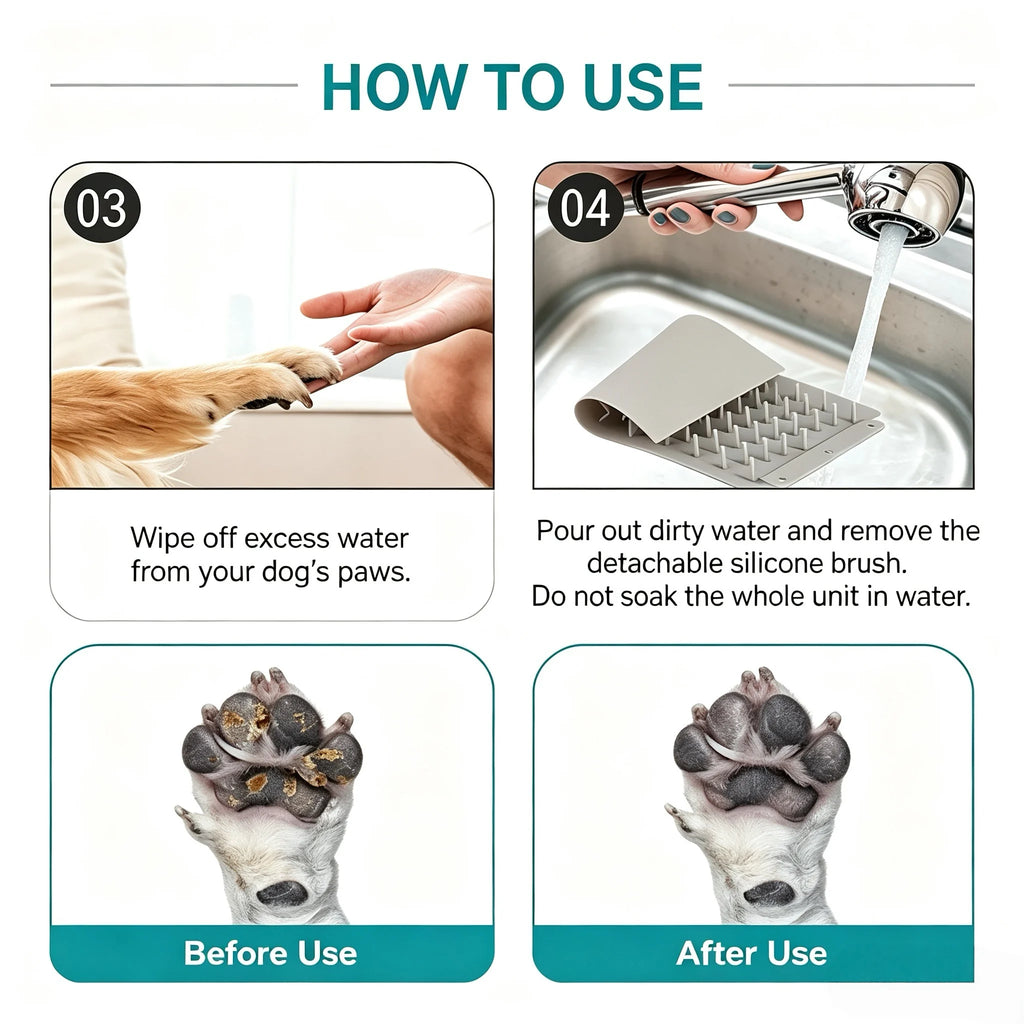 HOW TO USE

03

Wipe off excess water from your dog's paws.

04

Pour out dirty water and remove the detachable silicone brush.
Do not soak the whole unit in water.

Before Use

After Use